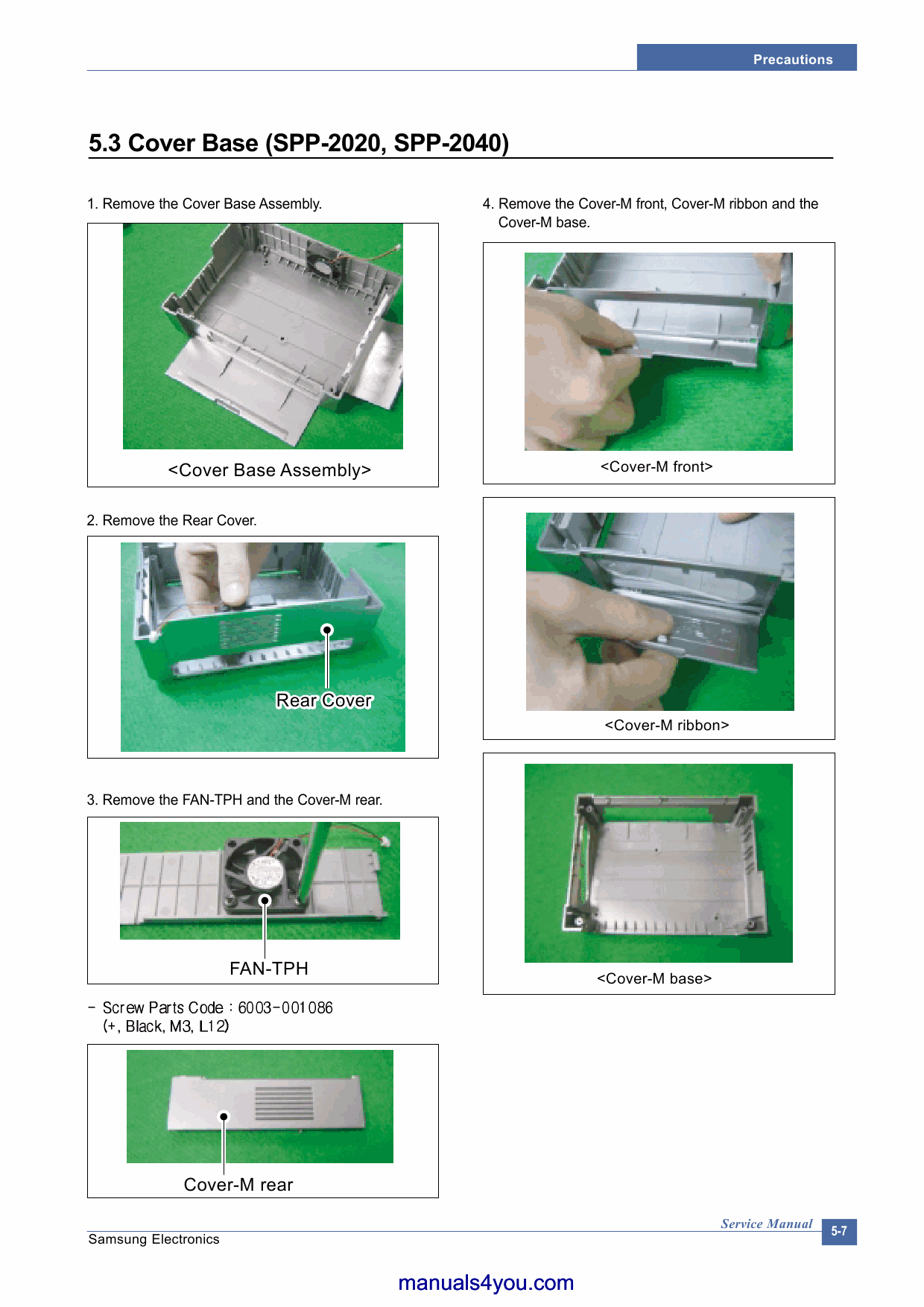 Precautions

5.3 Cover Base (SPP-2020, SPP-2040)

1. Remove the Cover Base Assembly.

<Cover Base Assembly>

2. Remove the Rear Cover.

Rear Cover

3. Remove the FAN-TPH and the Cover-M rear.

FAN-TPH

- Screw Parts Code : 6003-001086 (+, Black, M3, L12)

Cover-M rear

4. Remove the Cover-M front, Cover-M ribbon and the Cover-M base.

<Cover-M front>

<Cover-M ribbon>

<Cover-M base>

Samsung Electronics

Service Manual

5-7

manuals4you.com